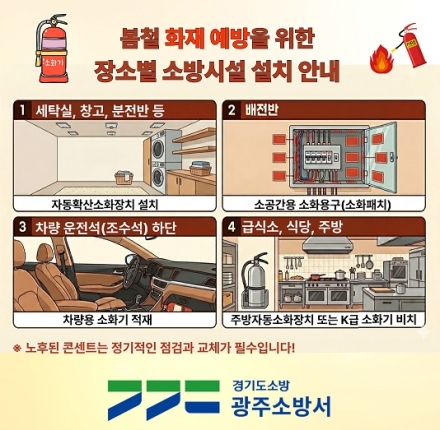 소화기

봄철 화재 예방을 위한
장소별 소방시설 설치 안내

1 세탁실, 창고, 분전반 등

자동확산소화장치 설치

2 배전반

소공간용 소화용구(소화패치)

3 차량 운전석(조수석) 하단

차량용 소화기 적재

4 급식소, 식당, 주방

주방자동소화장치 또는 K급 소화기 비치

※ 노후된 콘센트는 정기적인 점검과 교체가 필수입니다!

경기도소방
광주소방서